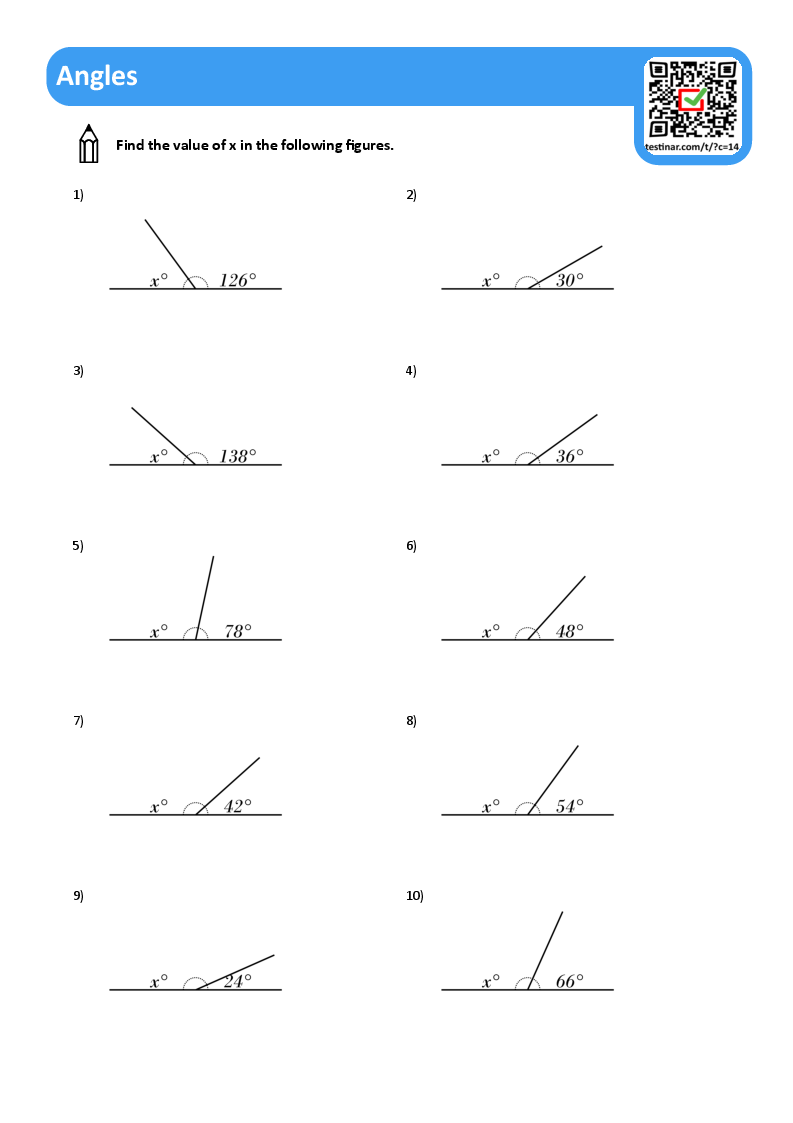 Angles

testinar.com/t/?c=14

Find the value of x in the following figures.

1)
$x^\circ$ $126^\circ$

2)
$x^\circ$ $30^\circ$

3)
$x^\circ$ $138^\circ$

4)
$x^\circ$ $36^\circ$

5)
$x^\circ$ $78^\circ$

6)
$x^\circ$ $48^\circ$

7)
$x^\circ$ $42^\circ$

8)
$x^\circ$ $54^\circ$

9)
$x^\circ$ $24^\circ$

10)
$x^\circ$ $66^\circ$